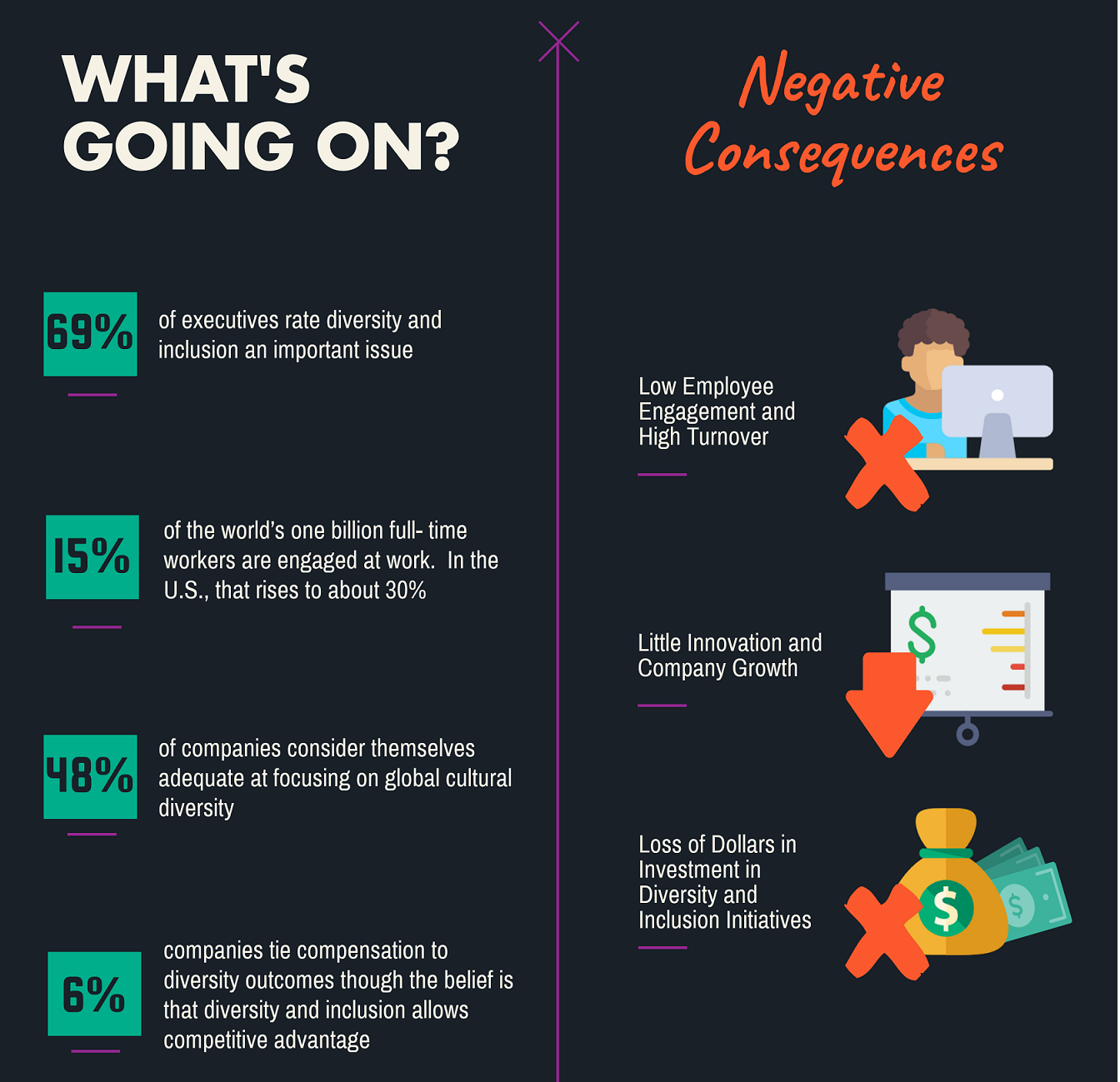 WHAT'S GOING ON?

69%

of executives rate diversity and inclusion an important issue

15%

of the world's one billion full- time workers are engaged at work. In the U.S., that rises to about 30%

48%

of companies consider themselves adequate at focusing on global cultural diversity

6%

companies tie compensation to diversity outcomes though the belief is that diversity and inclusion allows competitive advantage

Negative Consequences

Low Employee Engagement and High Turnover

Little Innovation and Company Growth

$

Loss of Dollars in Investment in Diversity and Inclusion Initiatives

$

$